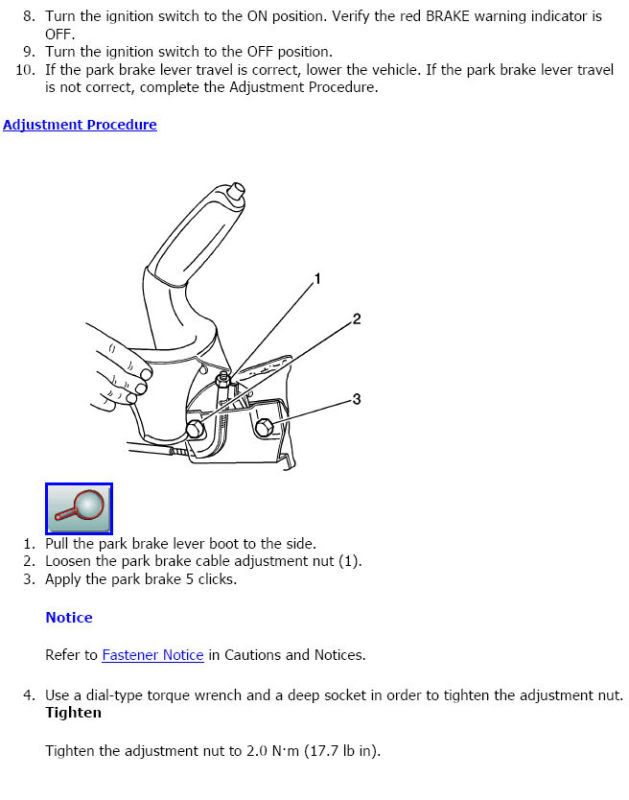 8. Turn the ignition switch to the ON position. Verify the red BRAKE warning indicator is OFF.
9. Turn the ignition switch to the OFF position.
10. If the park brake lever travel is correct, lower the vehicle. If the park brake lever travel is not correct, complete the Adjustment Procedure.

Adjustment Procedure

1
2
3

1. Pull the park brake lever boot to the side.
2. Loosen the park brake cable adjustment nut (1).
3. Apply the park brake 5 clicks.

Notice

Refer to Fastener Notice in Cautions and Notices.

4. Use a dial-type torque wrench and a deep socket in order to tighten the adjustment nut.
Tighten

Tighten the adjustment nut to 2.0 N·m (17.7 lb in).