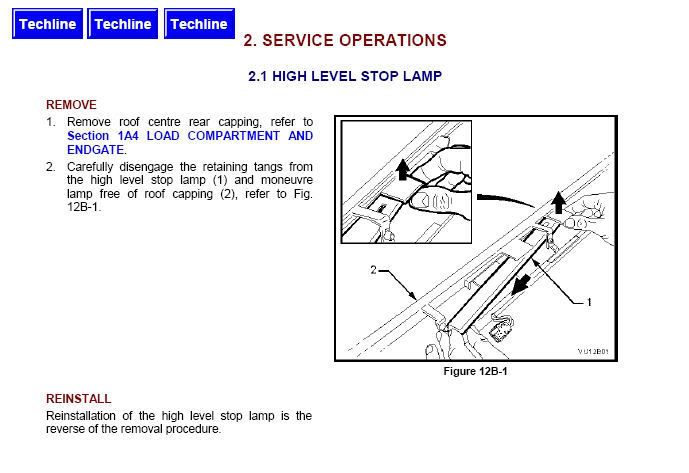 Techline Techline Techline

2. SERVICE OPERATIONS

2.1 HIGH LEVEL STOP LAMP

REMOVE

1. Remove roof centre rear capping, refer to Section 1A4 LOAD COMPARTMENT AND ENDGATE.

2. Carefully disengage the retaining tangs from the high level stop lamp (1) and moneuvre lamp free of roof capping (2), refer to Fig. 12B-1.

2

1

VU12B01

Figure 12B-1

REINSTALL

Reinstallation of the high level stop lamp is the reverse of the removal procedure.